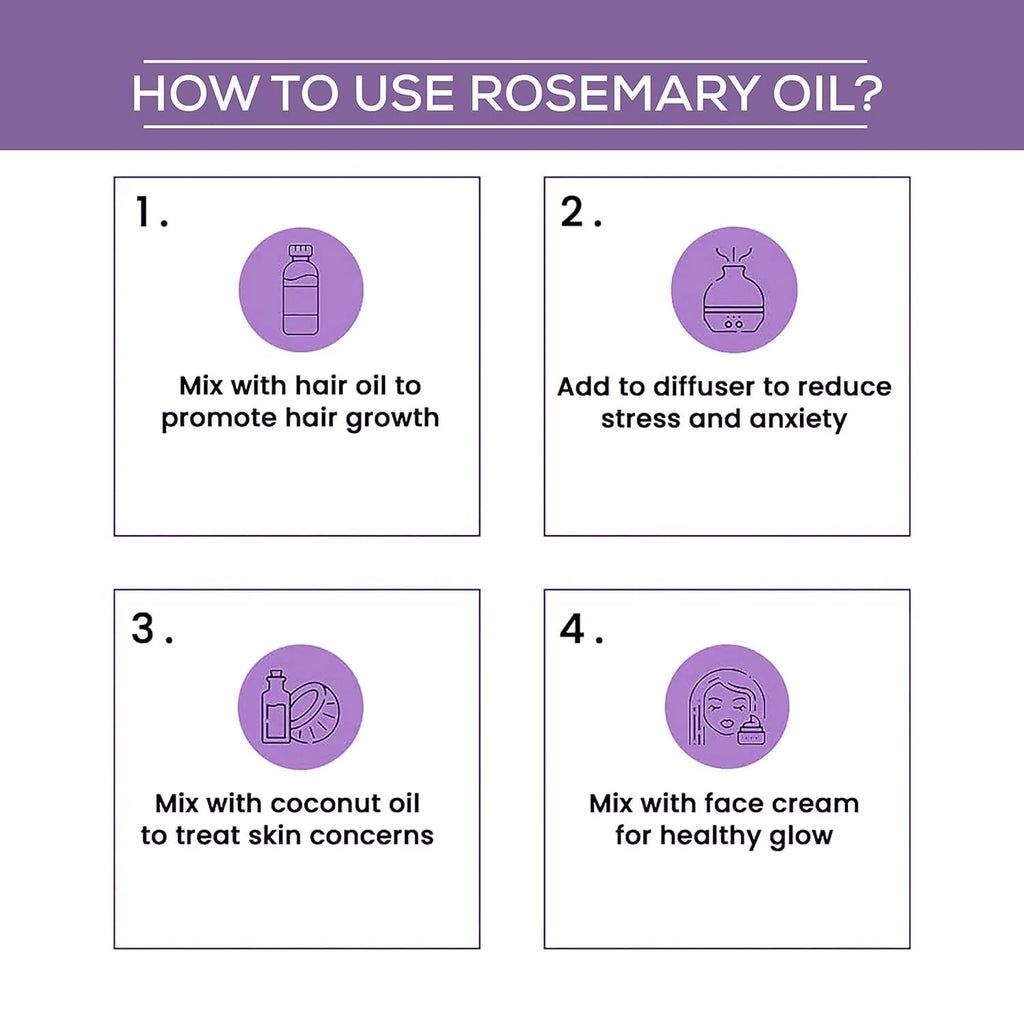 HOW TO USE ROSEMARY OIL?

1.

Mix with hair oil to promote hair growth

2.

Add to diffuser to reduce stress and anxiety

3.

Mix with coconut oil to treat skin concerns

4.

Mix with face cream for healthy glow